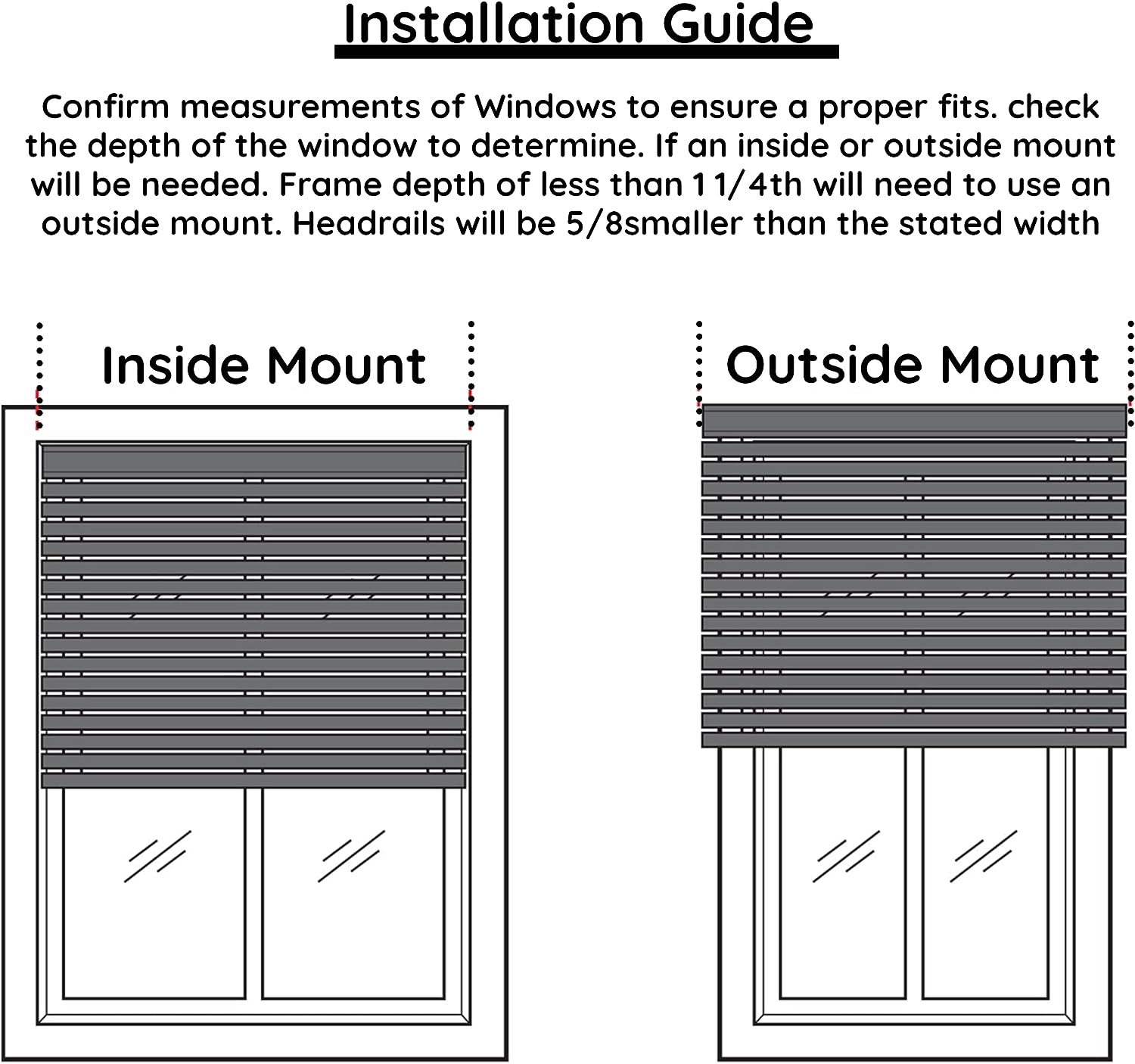 Installation Guide

Confirm measurements of Windows to ensure a proper fits. check the depth of the window to determine. If an inside or outside mount will be needed. Frame depth of less than 1 1/4th will need to use an outside mount. Headrails will be 5/8smaller than the stated width

Inside Mount

Outside Mount