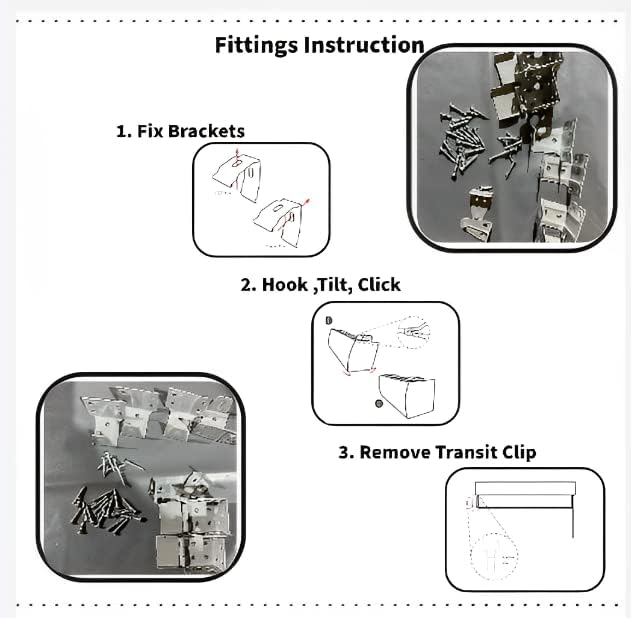 Fittings Instruction

1. Fix Brackets

2. Hook ,Tilt, Click

3. Remove Transit Clip